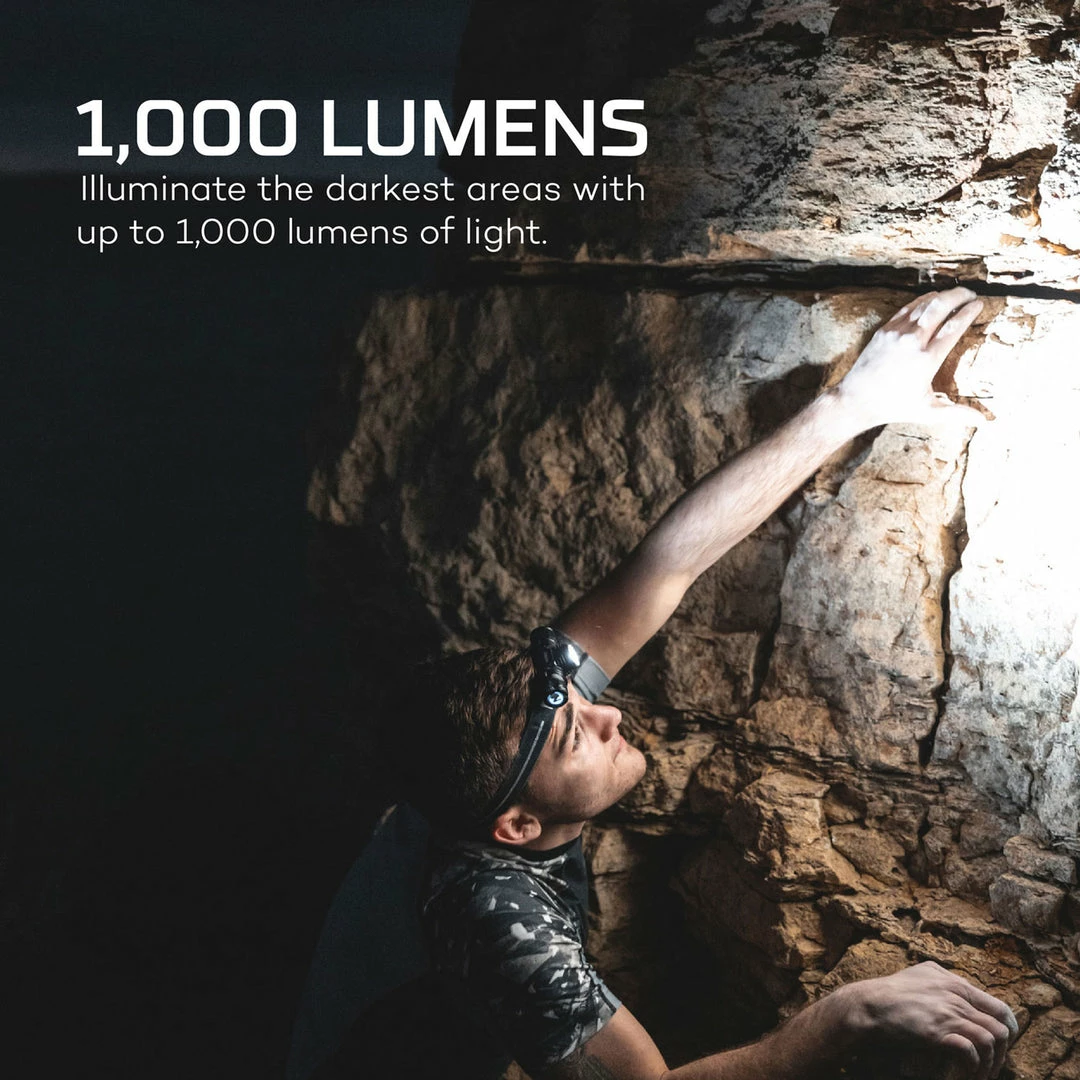 1,000 LUMENS

Illuminate the darkest areas with up to 1,000 lumens of light.