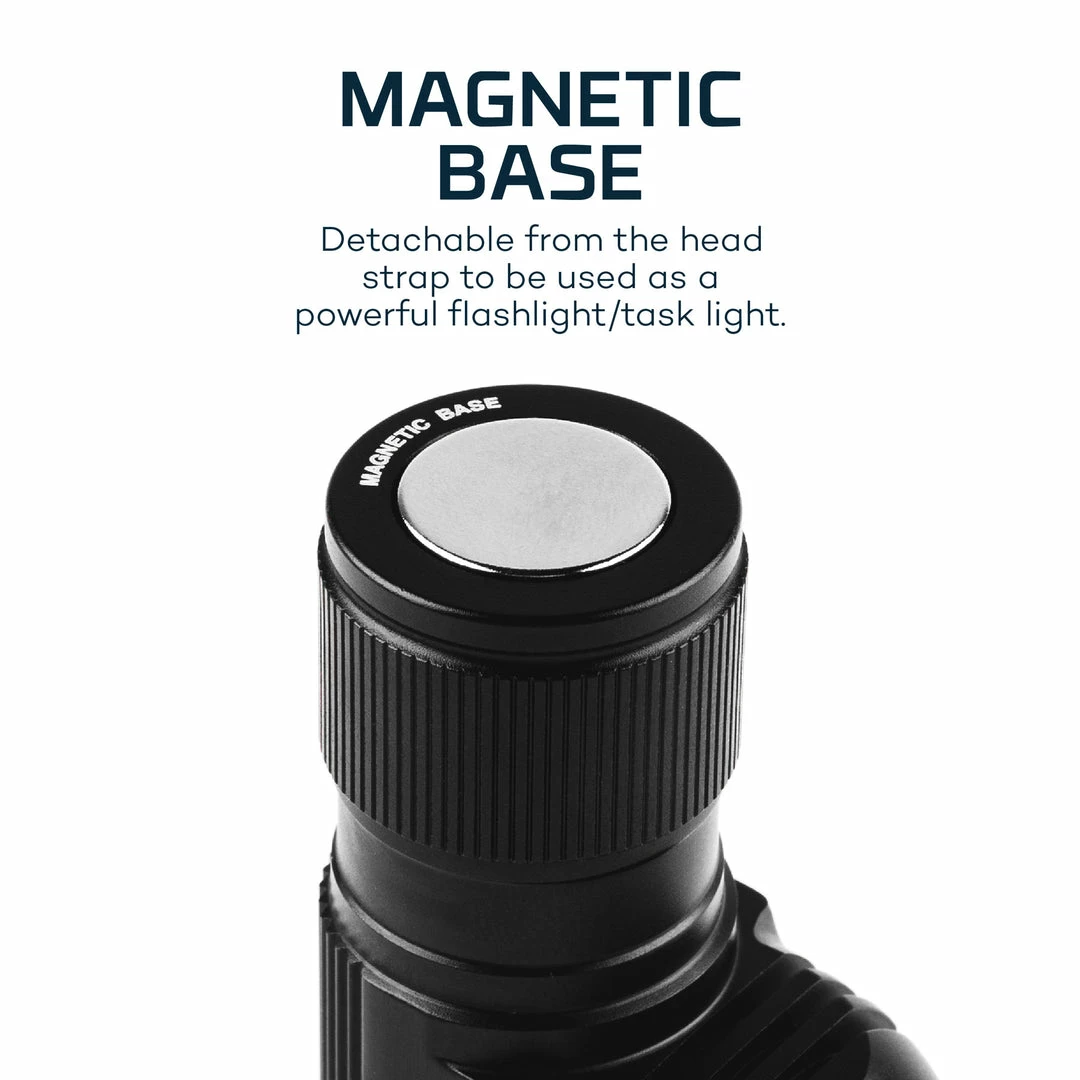 MAGNETIC BASE

Detachable from the head strap to be used as a powerful flashlight/task light.

MAGNETIC BASE